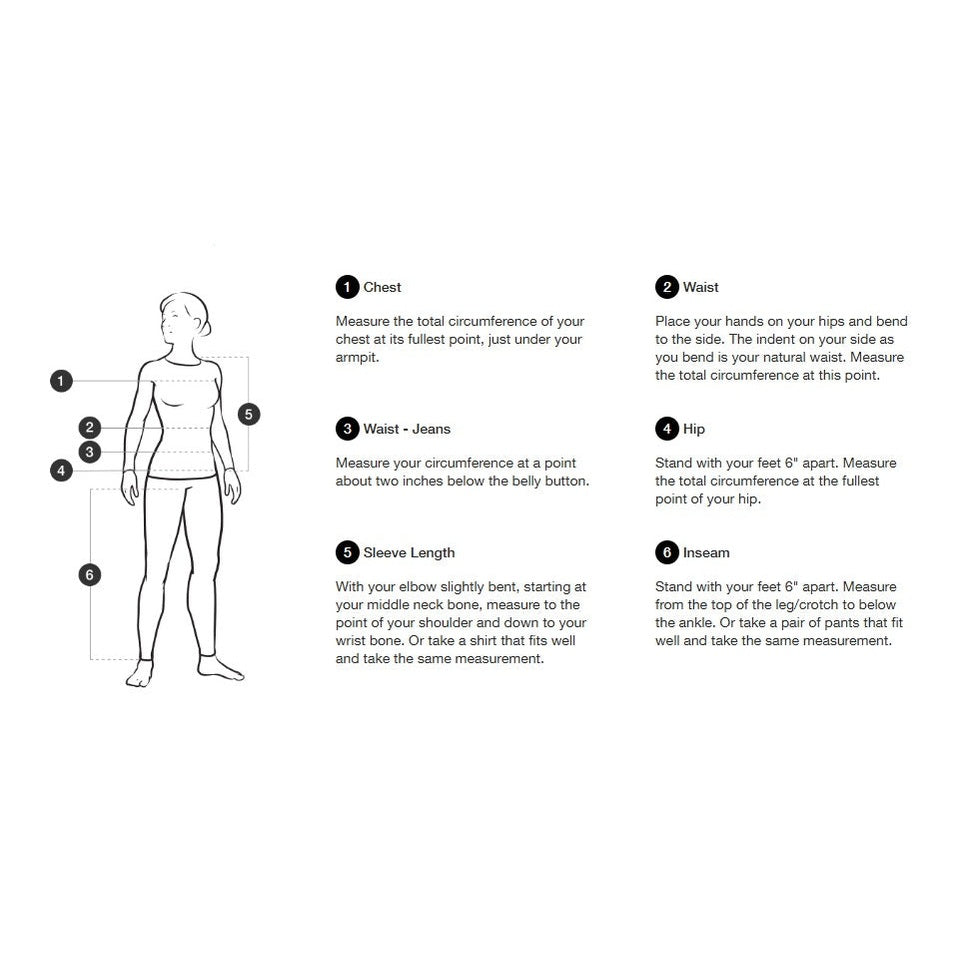 1
2
3
4
5
6

1 Chest

Measure the total circumference of your chest at its fullest point, just under your armpit.

3 Waist - Jeans

Measure your circumference at a point about two inches below the belly button.

5 Sleeve Length

With your elbow slightly bent, starting at your middle neck bone, measure to the point of your shoulder and down to your wrist bone. Or take a shirt that fits well and take the same measurement.

2 Waist

Place your hands on your hips and bend to the side. The indent on your side as you bend is your natural waist. Measure the total circumference at this point.

4 Hip

Stand with your feet 6" apart. Measure the total circumference at the fullest point of your hip.

6 Inseam

Stand with your feet 6" apart. Measure from the top of the leg/crotch to below the ankle. Or take a pair of pants that fit well and take the same measurement.