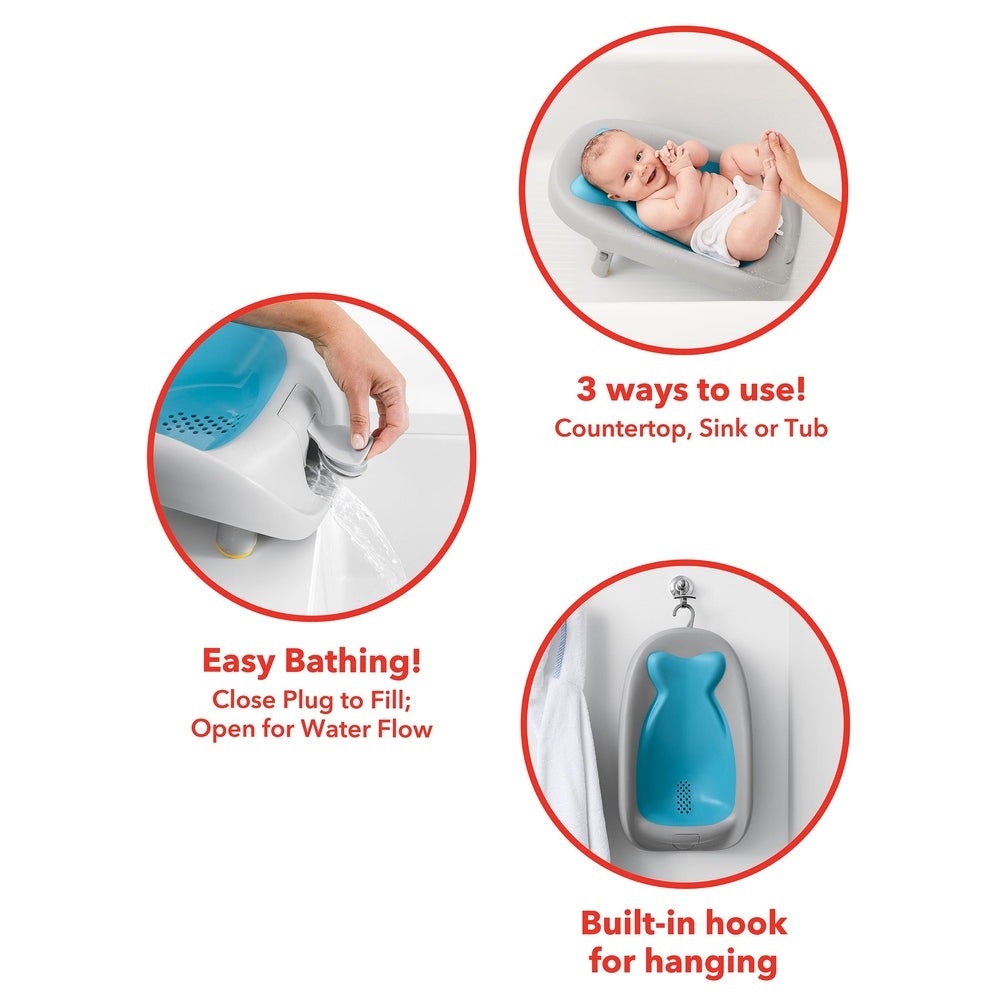 3 ways to use!
Countertop, Sink or Tub

Easy Bathing!
Close Plug to Fill;
Open for Water Flow

Built-in hook
for hanging