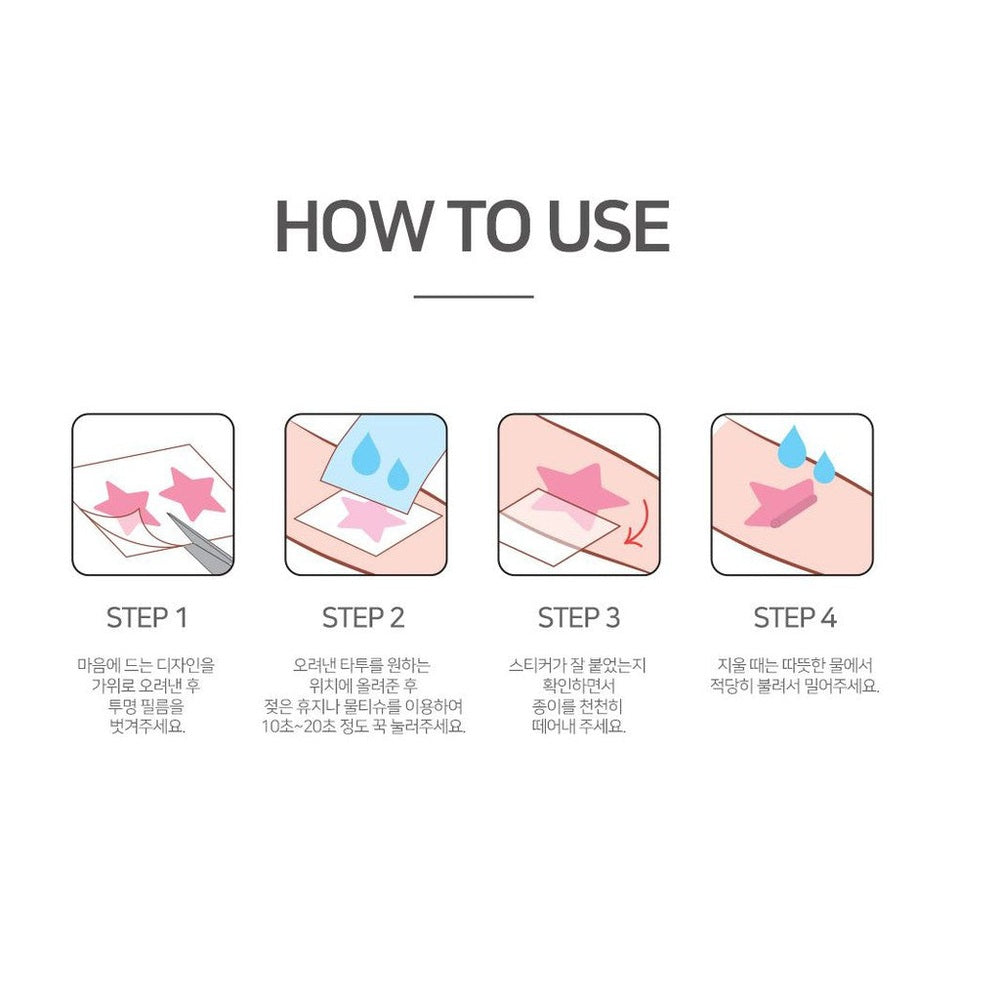 HOW TO USE

STEP 1

마음에 드는 디자인을 가위로 오려낸 후 투명 필름을 벗겨주세요.

STEP 2

오려낸 타투를 원하는 위치에 올려준 후 젖은 휴지나 물티슈를 이용하여 10초~20초 정도 꾹 눌러주세요.

STEP 3

스티커가 잘 붙었는지 확인하면서 종이를 천천히 떼어내 주세요.

STEP 4

지울 때는 따뜻한 물에서 적당히 불려서 밀어주세요.