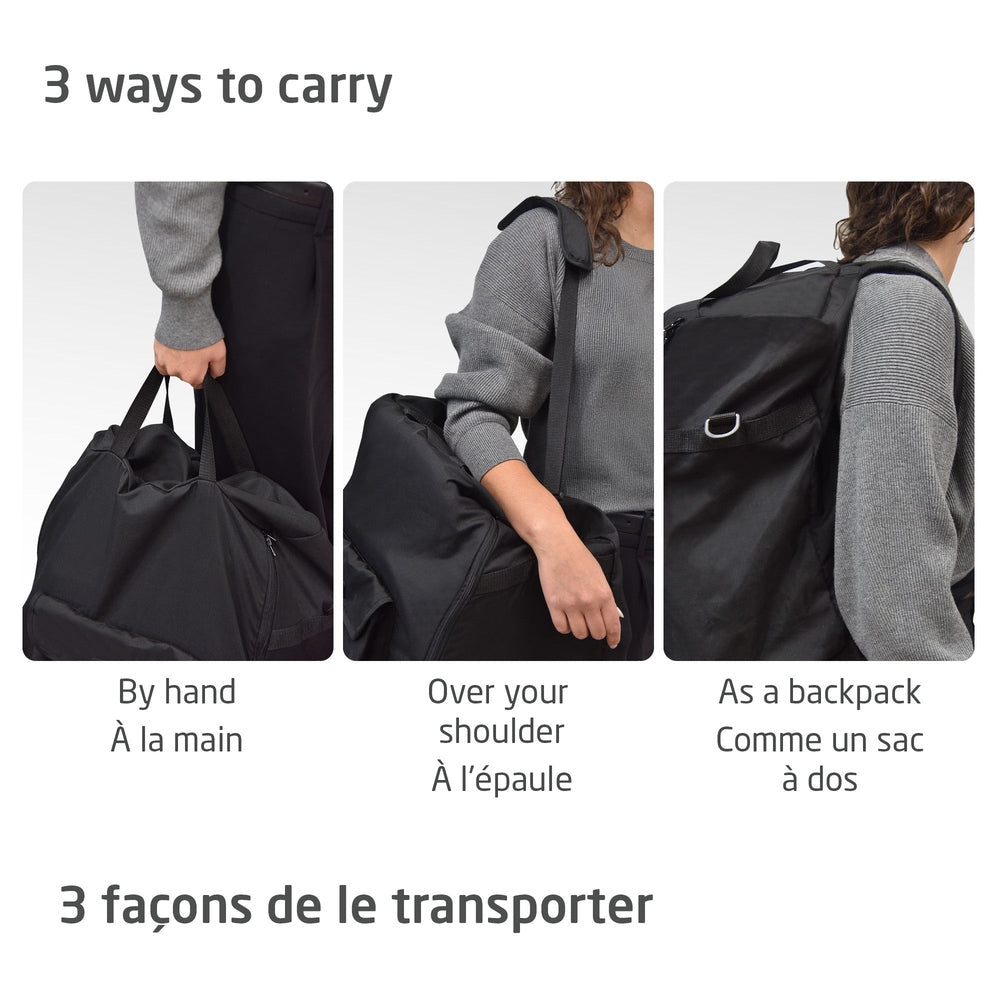 3 ways to carry

By hand
À la main

Over your shoulder
À l'épaule

As a backpack
Comme un sac à dos

3 façons de le transporter