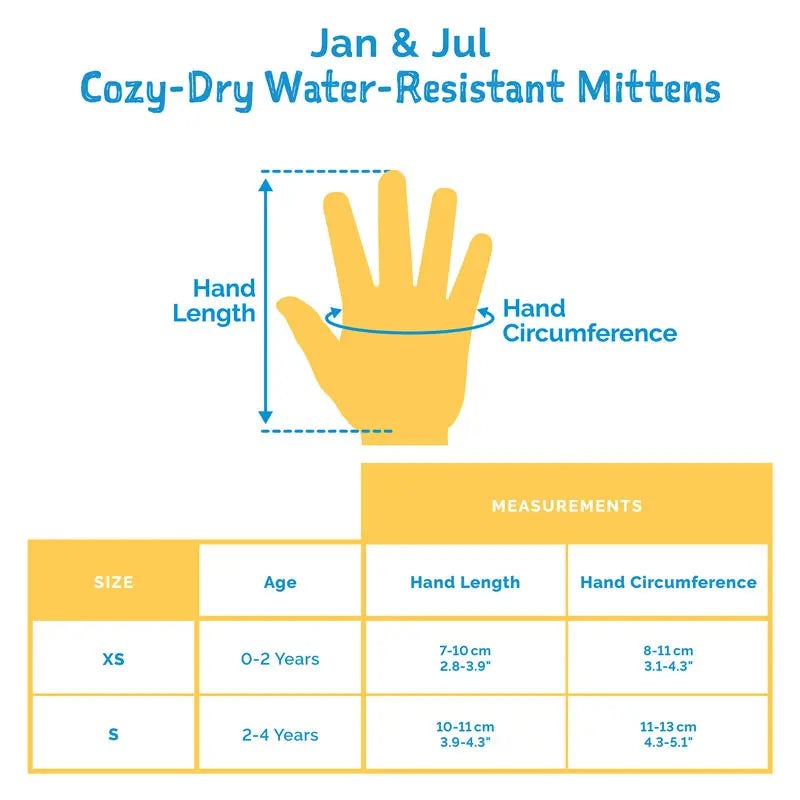 Jan & Jul
Cozy-Dry Water-Resistant Mittens

Hand Length

Hand Circumference

| | | MEASUREMENTS | |
|---|---|---|---|
| SIZE | Age | Hand Length | Hand Circumference |
| XS | 0-2 Years | 7-10 cm 2.8-3.9" | 8-11 cm 3.1-4.3" |
| S | 2-4 Years | 10-11 cm 3.9-4.3" | 11-13 cm 4.3-5.1" |