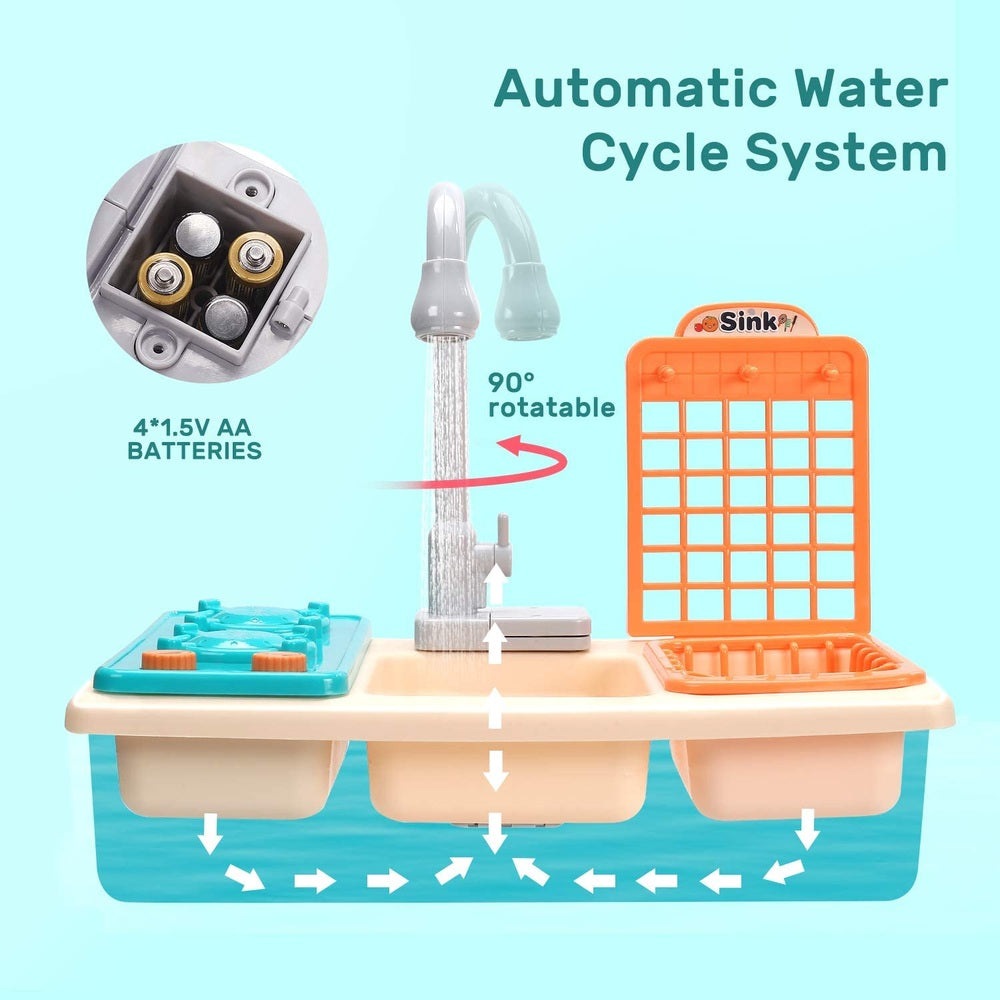 Automatic Water Cycle System

4*1.5V AA BATTERIES

90° rotatable

Sink